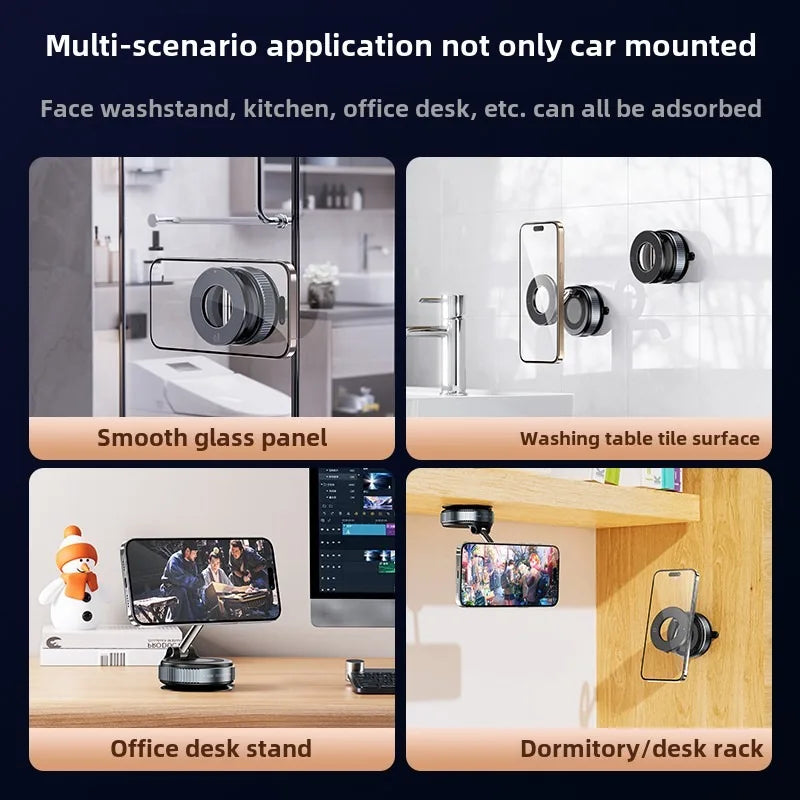 Multi-scenario application not only car mounted

Face washstand, kitchen, office desk, etc. can all be adsorbed

Smooth glass panel

Washing table tile surface

Office desk stand

Dormitory/desk rack