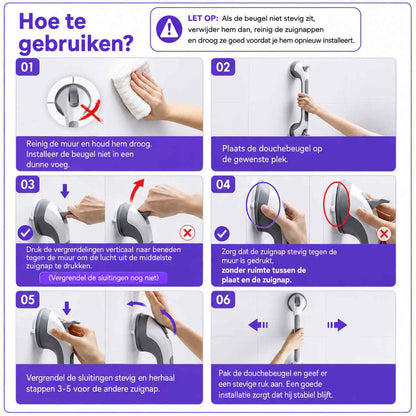 Hoe te gebruiken?

LET OP: Als de beugel niet stevig zit, verwijder hem dan, reinig de zuignappen en droog ze goed voordat je hem opnieuw installeert.

01

Reinig de muur en houd hem droog. Installeer de beugel niet in een dunne voeg.

02

Plaats de douchebeugel op de gewenste plek.

03

Druk de vergrendelingen verticaal naar beneden tegen de muur om de lucht uit de middelste zuignap te drukken.

(Vergrendel de sluitingen nog niet)

04

Zorg dat de zuignap stevig tegen de muur is gedrukt, zonder ruimte tussen de plaat en de zuignap.

05

Vergrendel de sluitingen stevig en herhaal stappen 3-5 voor de andere zuignap.

06

Pak de douchebeugel en geef er een stevige ruk aan. Een goede installatie zorgt dat hij stabiel blijft.